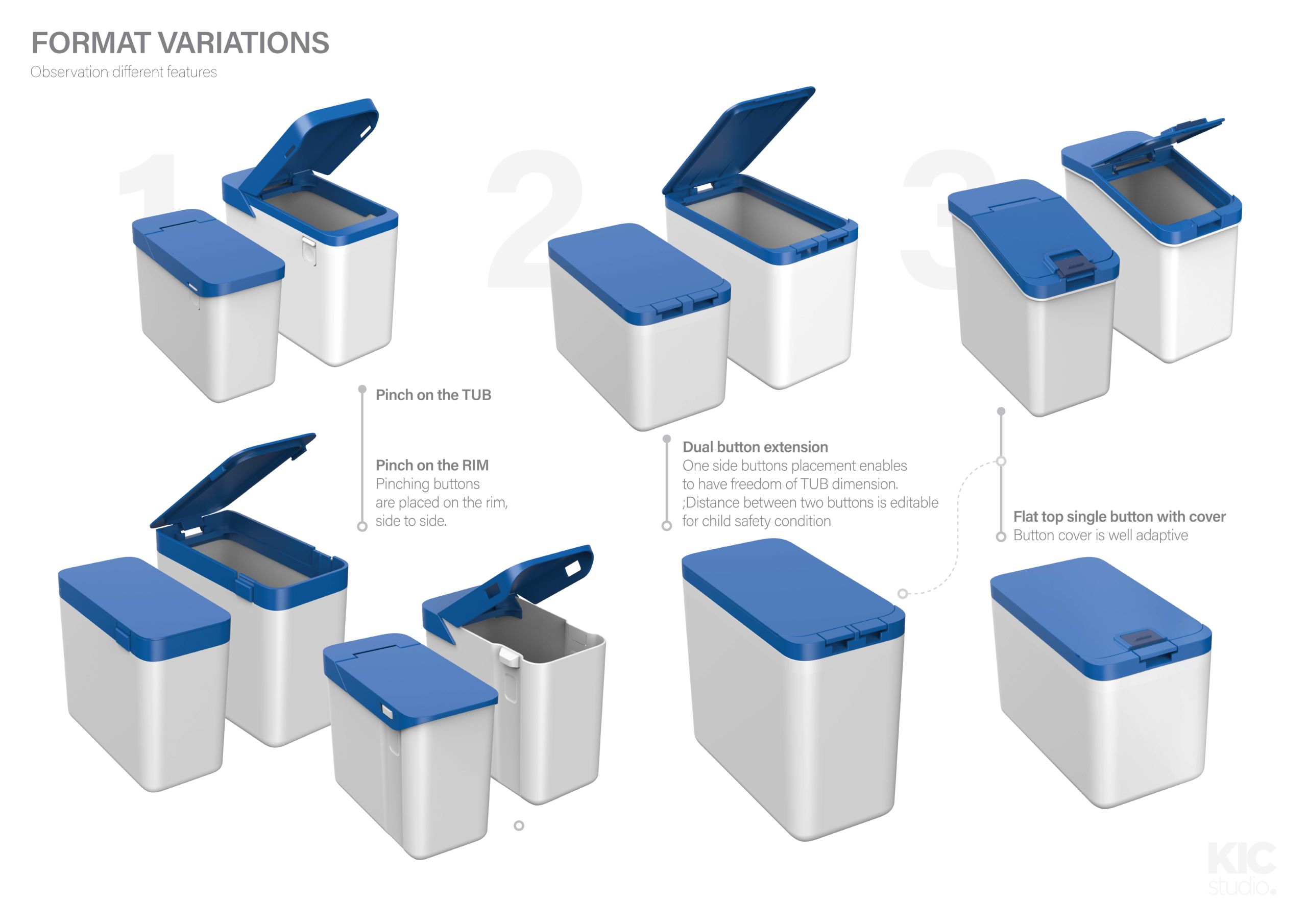 FORMAT VARIATIONS
Observation different features

1

2

3

Pinch on the TUB

Pinch on the RIM
Pinching buttons are placed on the rim, side to side.

Dual button extension
One side buttons placement enables to have freedom of TUB dimension. ;Distance between two buttons is editable for child safety condition

Flat top single button with cover
Button cover is well adaptive

KIC studio.